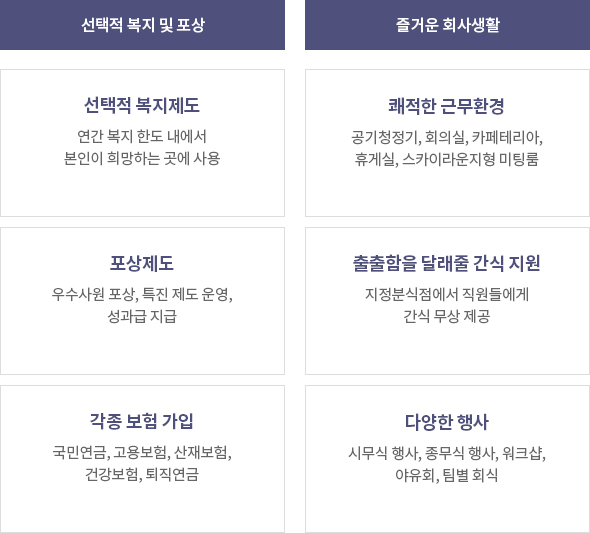 선택적 복지 및 포상

선택적 복지제도

연간 복지 한도 내에서
본인이 희망하는 곳에 사용

포상제도

우수사원 포상, 특진 제도 운영,
성과급 지급

각종 보험 가입

국민연금, 고용보험, 산재보험,
건강보험, 퇴직연금

즐거운 회사생활

쾌적한 근무환경

공기청정기, 회의실, 카페테리아,
휴게실, 스카이라운지형 미팅룸

출출함을 달래줄 간식 지원

지정분식점에서 직원들에게
간식 무상 제공

다양한 행사

시무식 행사, 종무식 행사, 워크샵,
야유회, 팀별 회식